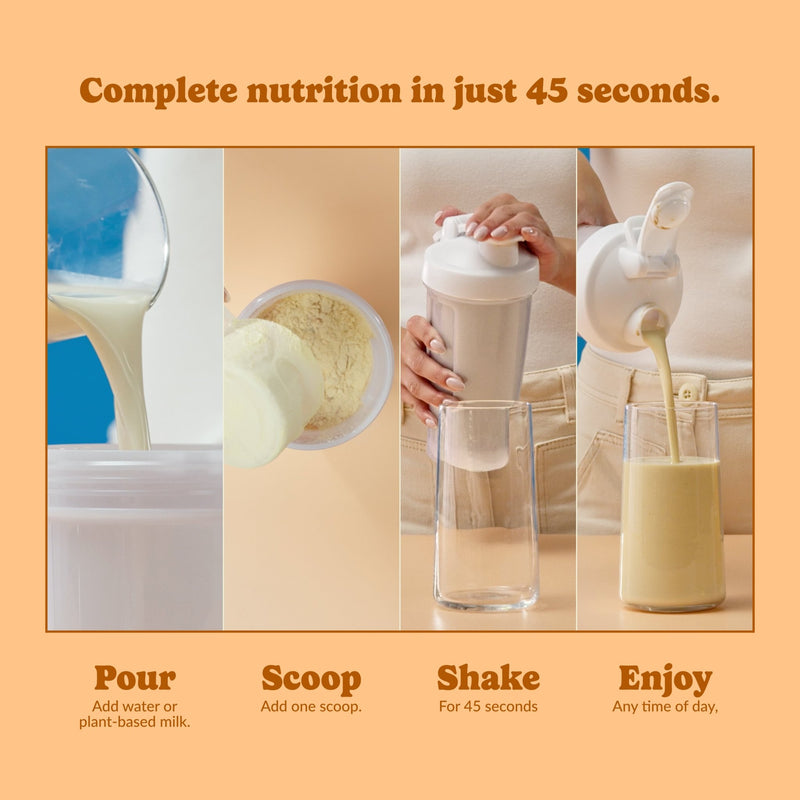 Complete nutrition in just 45 seconds.

Pour
Add water or plant-based milk.

Scoop
Add one scoop.

Shake
For 45 seconds

Enjoy
Any time of day,